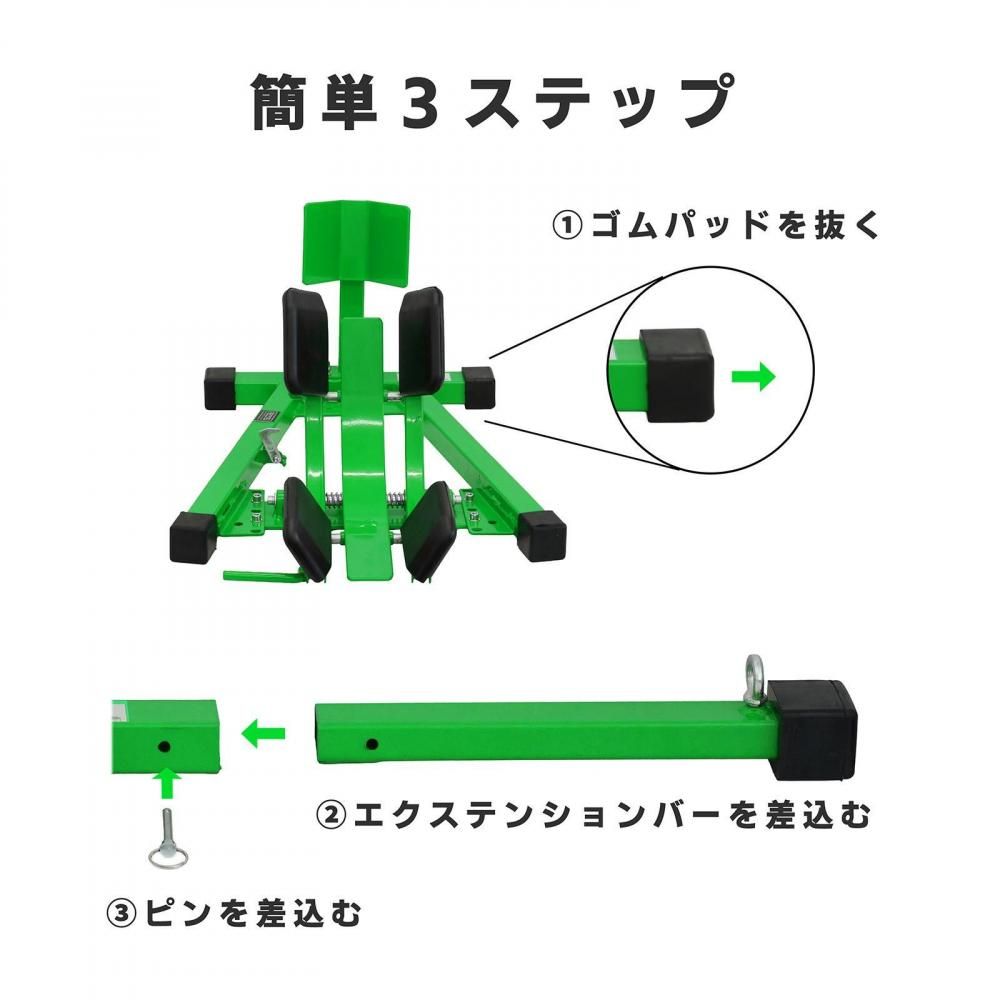 簡単３ステップ

①ゴムパッドを抜く

②エクステンションバーを差込む

③ピンを差込む