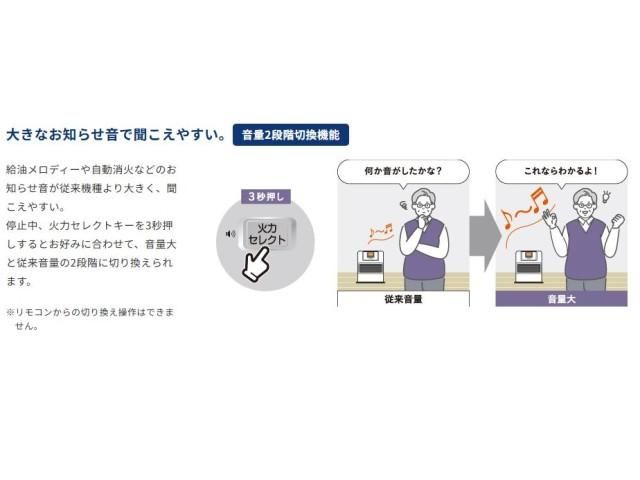 大きなお知らせ音で聞こえやすい。 音量2段階切換機能

給油メロディーや自動消火などのお知らせ音が従来機種より大きく、聞こえやすい。
停止中、火力セレクトキーを3秒押しするとお好みに合わせて、音量大と従来音量の2段階に切り換えられます。

※リモコンからの切り換え操作はできません。

3秒押し

火力セレクト

何か音がしたかな？

従来音量

これならわかるよ！

音量大