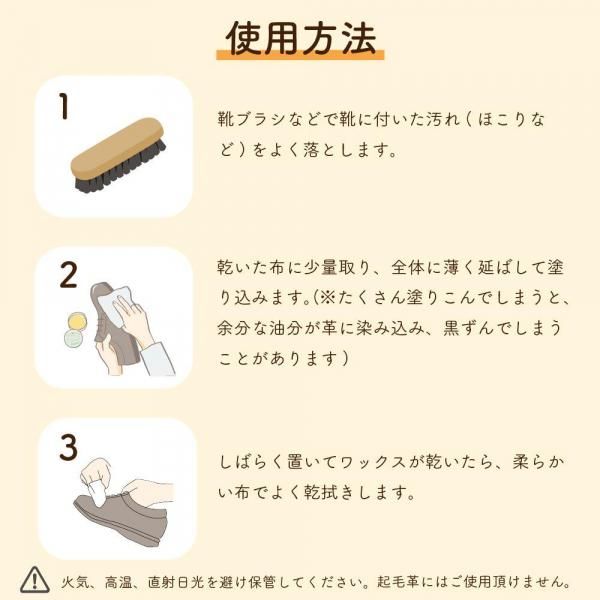 使用方法

1

靴ブラシなどで靴に付いた汚れ（ほこりなど）をよく落とします。

2

乾いた布に少量取り、全体に薄く延ばして塗り込みます。(※たくさん塗りこんでしまうと、余分な油分が革に染み込み、黒ずんでしまうことがあります）

3

しばらく置いてワックスが乾いたら、柔らかい布でよく乾拭きします。

火気、高温、直射日光を避け保管してください。起毛革にはご使用頂けません。