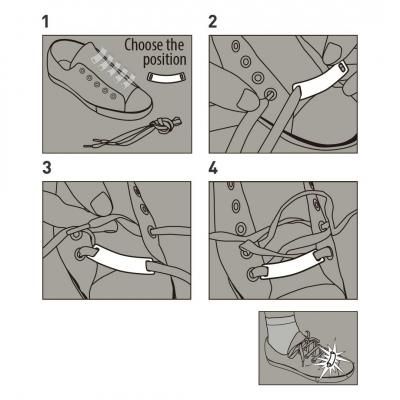 1

Choose the position

2

3

4