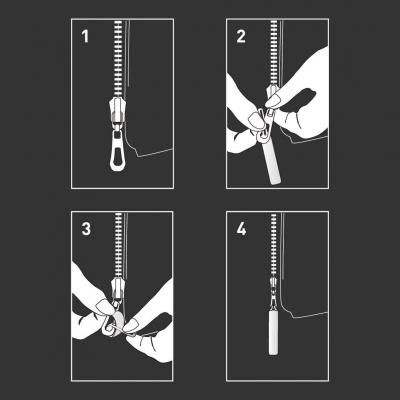 1

2

3

4