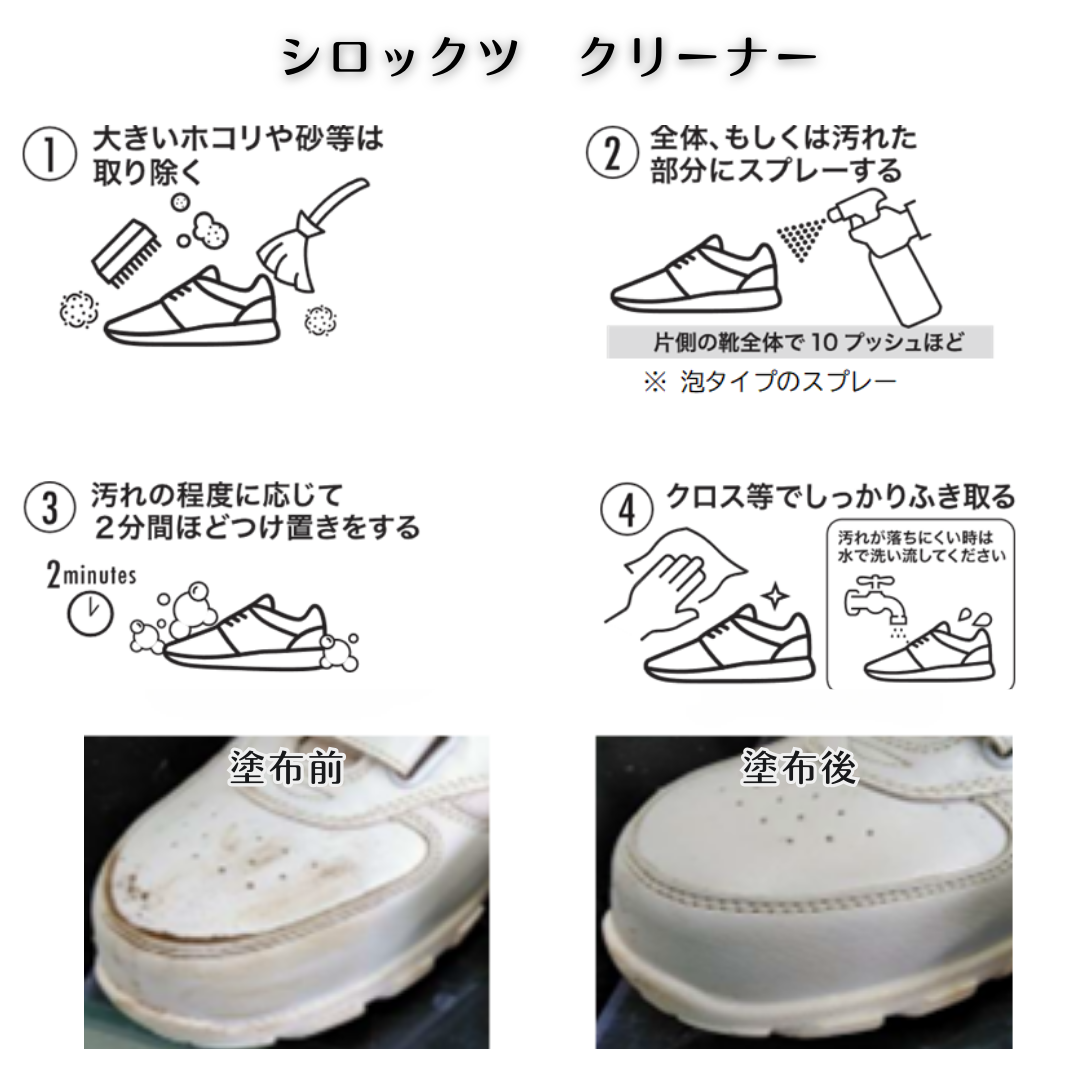 シロックツ　クリーナー

① 大きいホコリや砂等は取り除く

② 全体、もしくは汚れた部分にスプレーする

片側の靴全体で 10 プッシュほど

※ 泡タイプのスプレー

③ 汚れの程度に応じて２分間ほどつけ置きをする

2minutes

④ クロス等でしっかりふき取る

汚れが落ちにくい時は水で洗い流してください

塗布前

塗布後