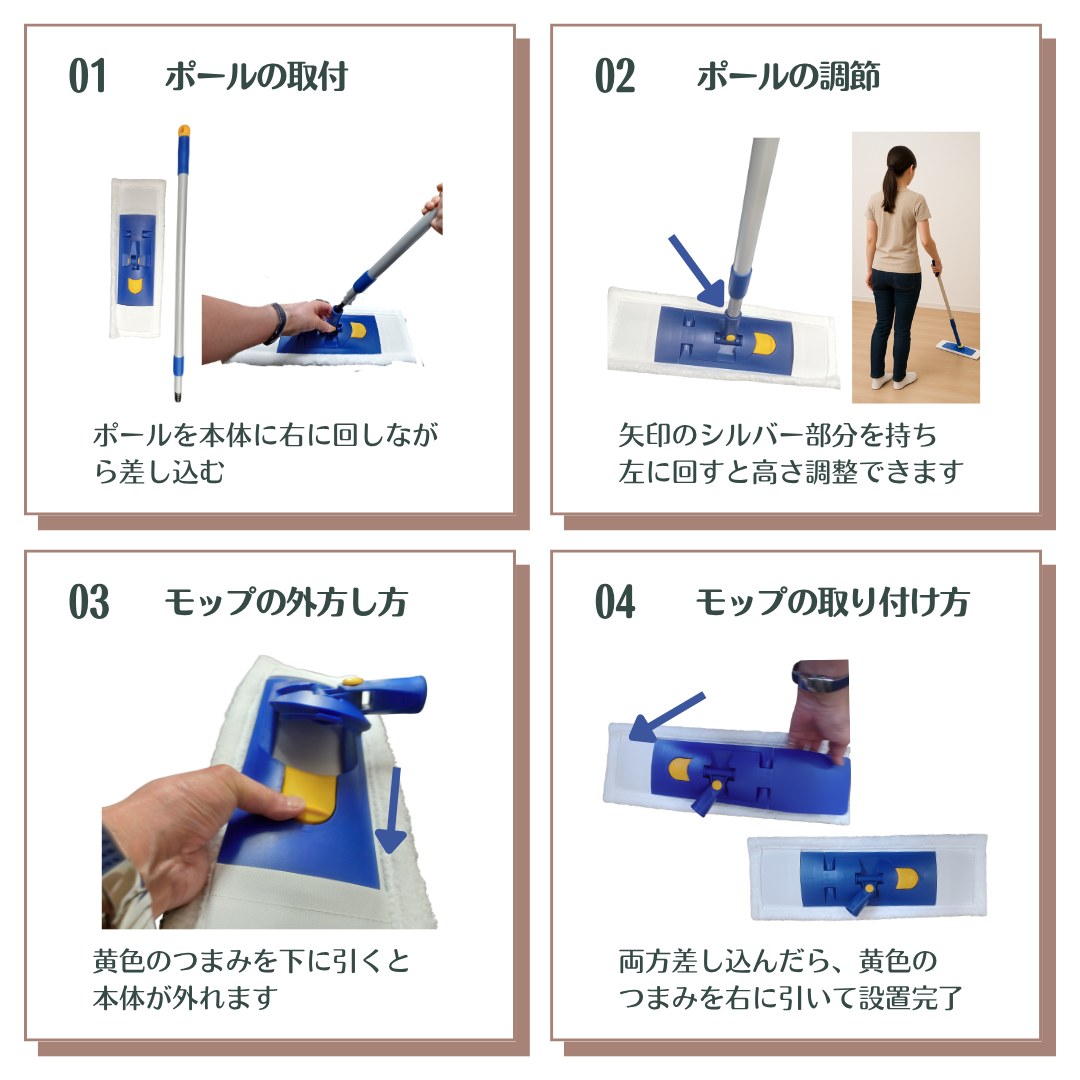 01 ポールの取付

ポールを本体に右に回しながら差し込む

02 ポールの調節

矢印のシルバー部分を持ち左に回すと高さ調整できます

03 モップの外方し方

黄色のつまみを下に引くと本体が外れます

04 モップの取り付け方

両方差し込んだら、黄色のつまみを右に引いて設置完了