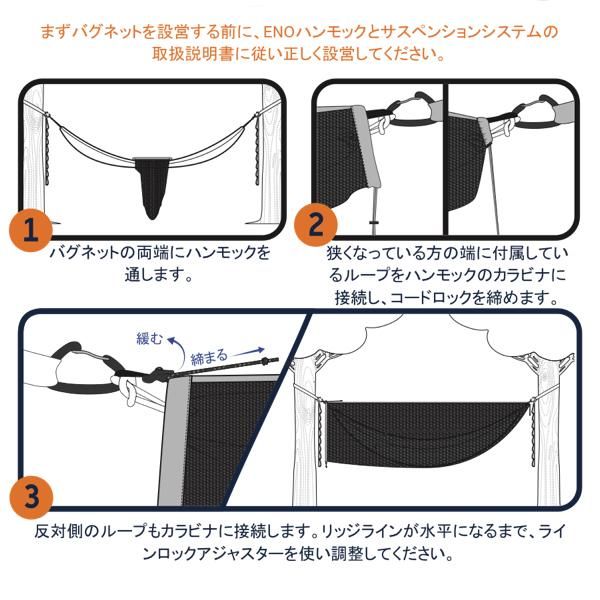 まずバグネットを設営する前に、ENOハンモックとサスペンションシステムの取扱説明書に従い正しく設営してください。

1

バグネットの両端にハンモックを通します。

2

狭くなっている方の端に付属しているループをハンモックのカラビナに接続し、コードロックを締めます。

緩む

締まる

3

反対側のループもカラビナに接続します。リッジラインが水平になるまで、ラインロックアジャスターを使い調整してください。